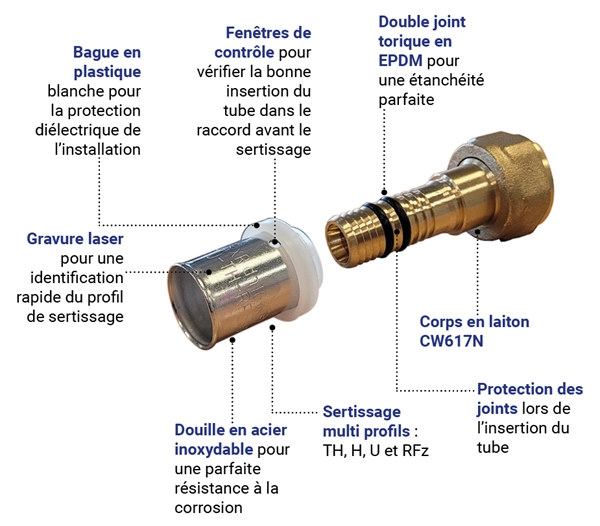 Bague en plastique blanche pour la protection diélectrique de l'installation

Fenêtres de contrôle pour vérifier la bonne insertion du tube dans le raccord avant le sertissage

Double joint torique en EPDM pour une étanchéité parfaite

Gravure laser pour une identification rapide du profil de sertissage

Corps en laiton CW617N

Protection des joints lors de l'insertion du tube

Sertissage multi profils : TH, H, U et RFz

Douille en acier inoxydable pour une parfaite résistance à la corrosion