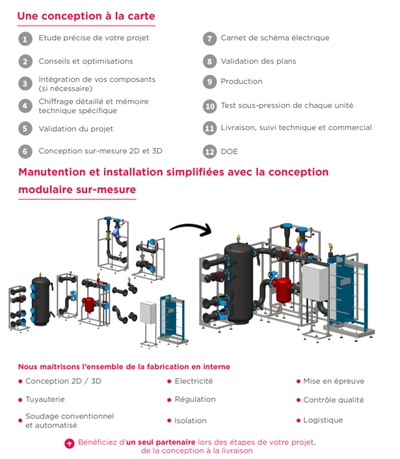 Une conception à la carte

1 Etude précise de votre projet

2 Conseils et optimisations

3 Intégration de vos composants (si nécessaire)

4 Chiffrage détaillé et mémoire technique spécifique

5 Validation du projet

6 Conception sur-mesure 2D et 3D

7 Carnet de schéma électrique

8 Validation des plans

9 Production

10 Test sous-pression de chaque unité

11 Livraison, suivi technique et commercial

12 DOE

Manutention et installation simplifiées avec la conception modulaire sur-mesure

Nous maitrisons l'ensemble de la fabrication en interne

• Conception 2D / 3D
• Tuyauterie
• Soudage conventionnel et automatisé

• Electricité
• Régulation
• Isolation

• Mise en épreuve
• Contrôle qualité
• Logistique

+ Bénéficiez d'un seul partenaire lors des étapes de votre projet, de la conception à la livraison