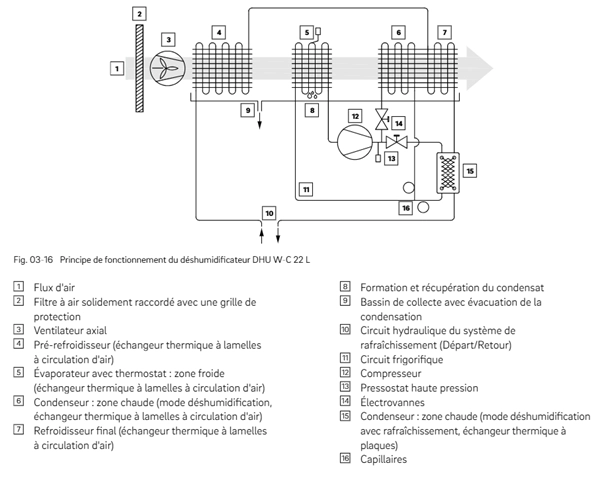 2
3
4
5
6
7
1
9
8
12
14
13
15
11
16
10

Fig. 03-16 Principe de fonctionnement du déshumidificateur DHU W-C 22 L

1 Flux d'air
2 Filtre à air solidement raccordé avec une grille de protection
3 Ventilateur axial
4 Pré-refroidisseur (échangeur thermique à lamelles à circulation d'air)
5 Évaporateur avec thermostat : zone froide (échangeur thermique à lamelles à circulation d'air)
6 Condenseur : zone chaude (mode déshumidification, échangeur thermique à lamelles à circulation d'air)
7 Refroidisseur final (échangeur thermique à lamelles à circulation d'air)

8 Formation et récupération du condensat
9 Bassin de collecte avec évacuation de la condensation
10 Circuit hydraulique du système de rafraîchissement (Départ/Retour)
11 Circuit frigorifique
12 Compresseur
13 Pressostat haute pression
14 Électrovannes
15 Condenseur : zone chaude (mode déshumidification avec rafraîchissement, échangeur thermique à plaques)
16 Capillaires