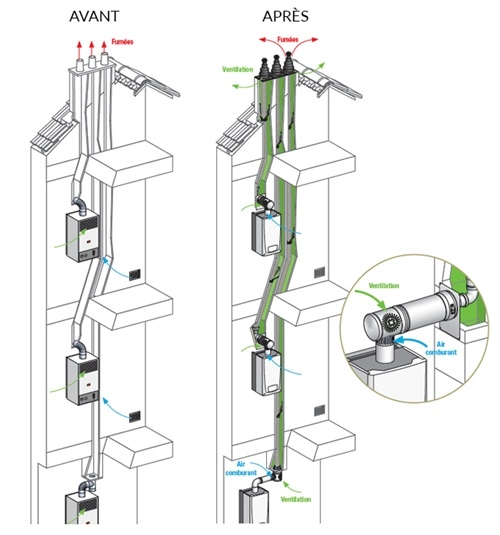 AVANT

Fumées

APRÈS

Fumées

Ventilation

Ventilation

Air comburant

Air comburant

Ventilation