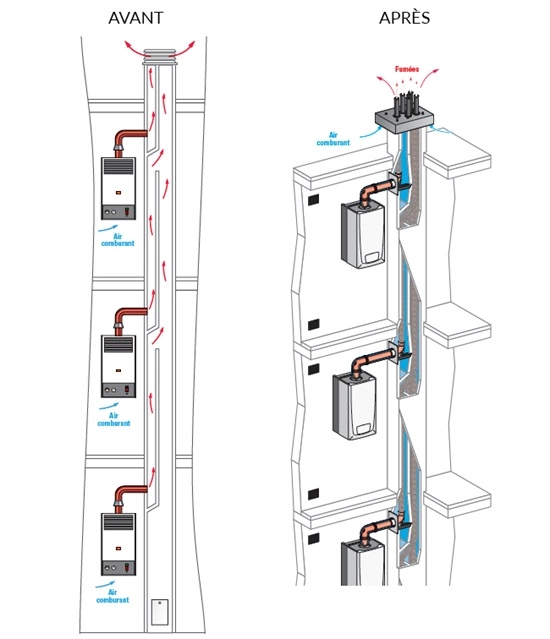 AVANT

Air comburant

Air comburant

Air comburant

APRÈS

Fumées

Air comburant