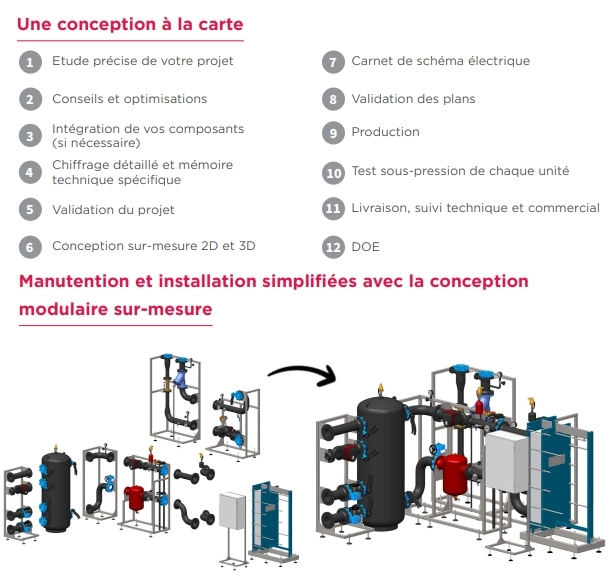 Une conception à la carte

1 Etude précise de votre projet

2 Conseils et optimisations

3 Intégration de vos composants (si nécessaire)

4 Chiffrage détaillé et mémoire technique spécifique

5 Validation du projet

6 Conception sur-mesure 2D et 3D

7 Carnet de schéma électrique

8 Validation des plans

9 Production

10 Test sous-pression de chaque unité

11 Livraison, suivi technique et commercial

12 DOE

Manutention et installation simplifiées avec la conception modulaire sur-mesure